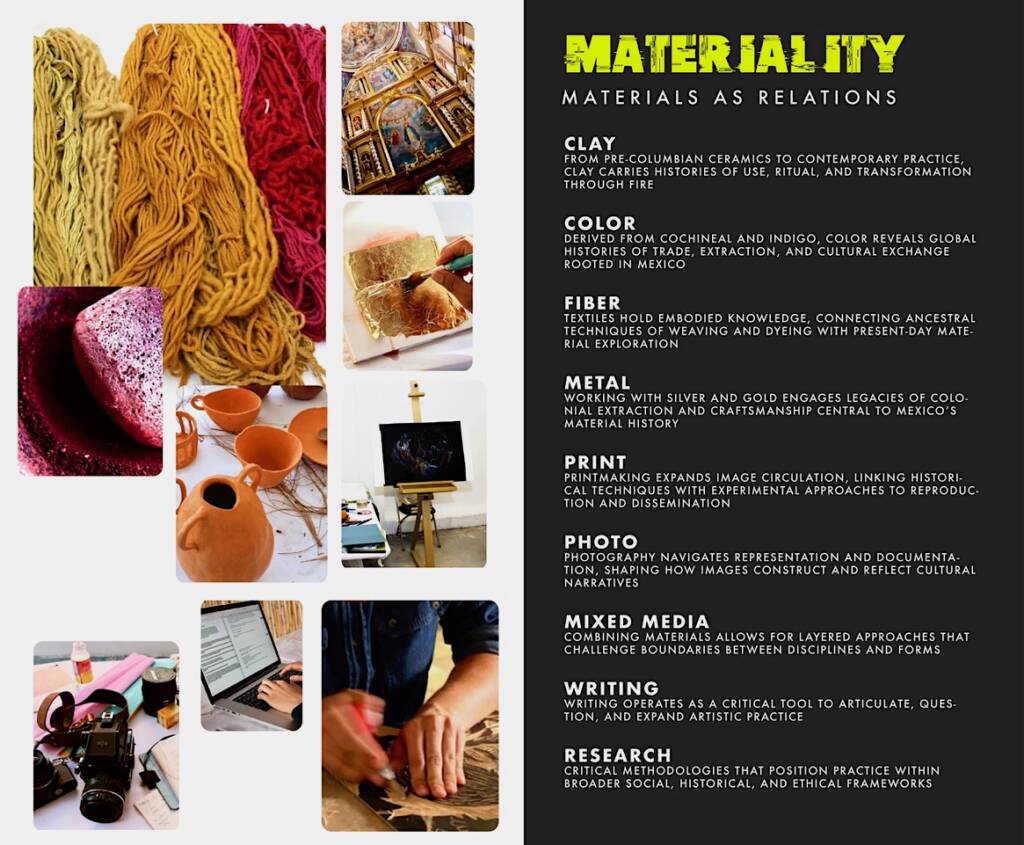 MATERIALITY
MATERIALS AS RELATIONS

CLAY
FROM PRE-COLUMBIAN CERAMICS TO CONTEMPORARY PRACTICE, CLAY CARRIES HISTORIES OF USE, RITUAL, AND TRANSFORMATION THROUGH FIRE

COLOR
DERIVED FROM COCHINEAL AND INDIGO, COLOR REVEALS GLOBAL HISTORIES OF TRADE, EXTRACTION, AND CULTURAL EXCHANGE ROOTED IN MEXICO

FIBER
TEXTILES HOLD EMBODIED KNOWLEDGE, CONNECTING ANCESTRAL TECHNIQUES OF WEAVING AND DYEING WITH PRESENT-DAY MATERIAL EXPLORATION

METAL
WORKING WITH SILVER AND GOLD ENGAGES LEGACIES OF COLONIAL EXTRACTION AND CRAFTSMANSHIP CENTRAL TO MEXICO'S MATERIAL HISTORY

PRINT
PRINTMAKING EXPANDS IMAGE CIRCULATION, LINKING HISTORICAL TECHNIQUES WITH EXPERIMENTAL APPROACHES TO REPRODUCTION AND DISSEMINATION

PHOTO
PHOTOGRAPHY NAVIGATES REPRESENTATION AND DOCUMENTATION, SHAPING HOW IMAGES CONSTRUCT AND REFLECT CULTURAL NARRATIVES

MIXED MEDIA
COMBINING MATERIALS ALLOWS FOR LAYERED APPROACHES THAT CHALLENGE BOUNDARIES BETWEEN DISCIPLINES AND FORMS

WRITING
WRITING OPERATES AS A CRITICAL TOOL TO ARTICULATE, QUESTION, AND EXPAND ARTISTIC PRACTICE

RESEARCH
CRITICAL METHODOLOGIES THAT POSITION PRACTICE WITHIN BROADER SOCIAL, HISTORICAL, AND ETHICAL FRAMEWORKS